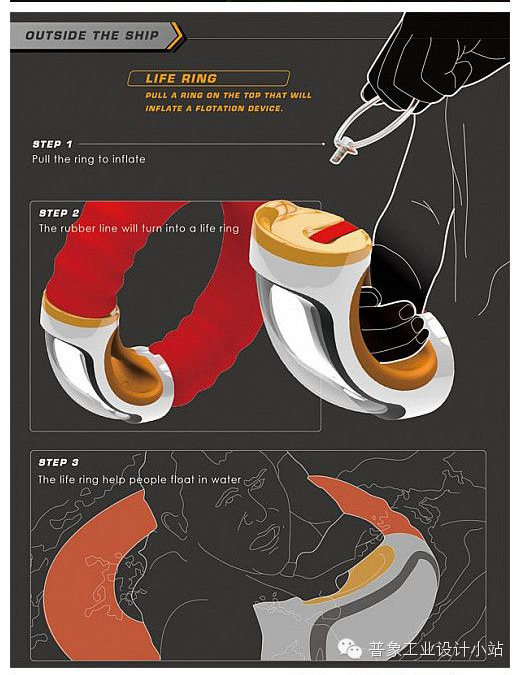 OUTSIDE THE SHIP

LIFE RING

PULL A RING ON THE TOP THAT WILL INFLATE A FLOTATION DEVICE.

STEP 1
Pull the ring to inflate

STEP 2
The rubber line will turn into a life ring

STEP 3
The life ring help people float in water

普象工业设计小站